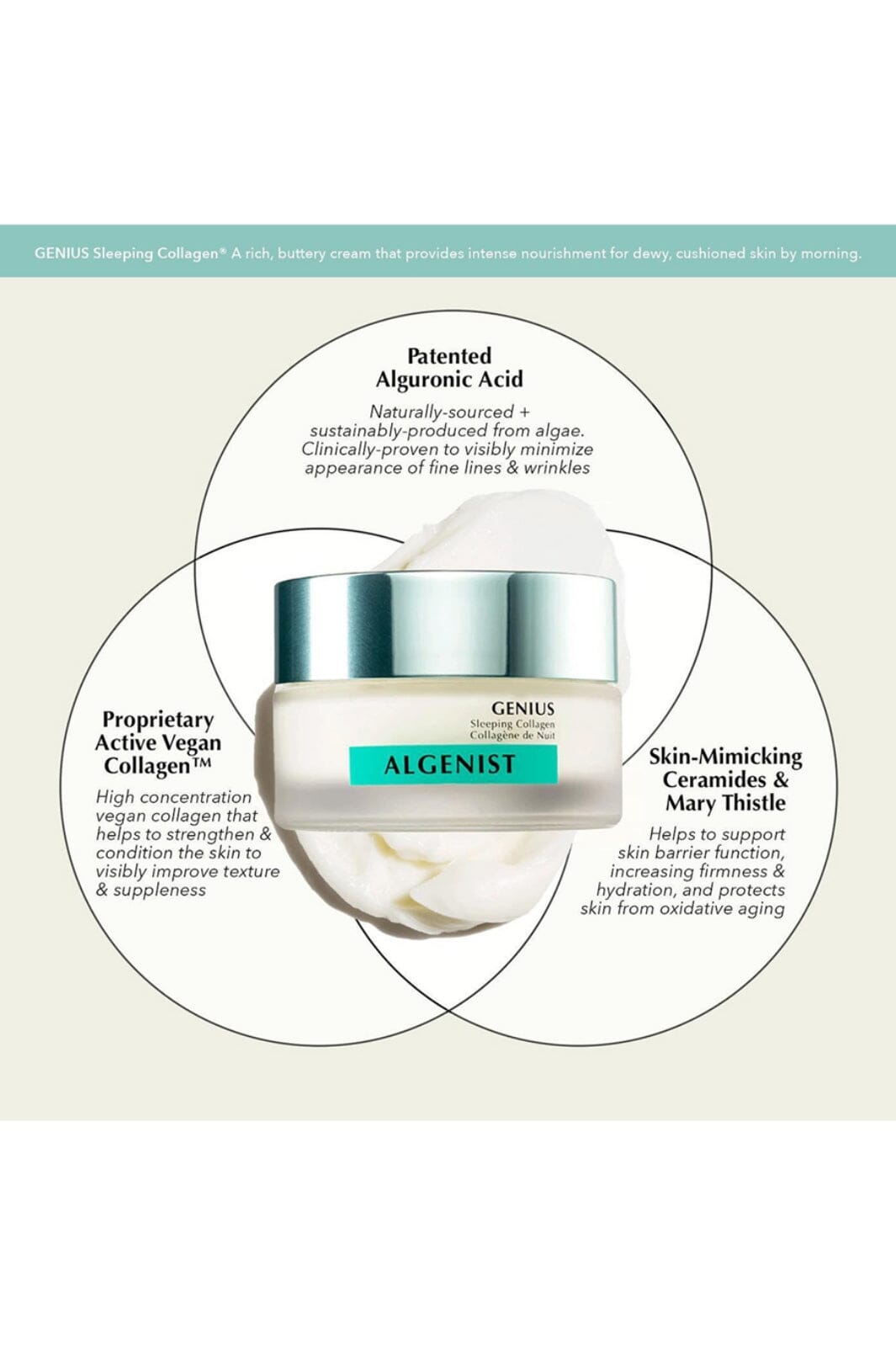 GENIUS Sleeping Collagen® A rich, buttery cream that provides intense nourishment for dewy, cushioned skin by morning.

Patented Alguronic Acid

Naturally-sourced + sustainably-produced from algae. Clinically-proven to visibly minimize appearance of fine lines & wrinkles

Proprietary Active Vegan Collagen™

High concentration vegan collagen that helps to strengthen & condition the skin to visibly improve texture & suppleness

GENIUS
Sleeping Collagen
Collagène de Nuit

ALGENIST

Skin-Mimicking Ceramides & Mary Thistle

Helps to support skin barrier function, increasing firmness & hydration, and protects skin from oxidative aging